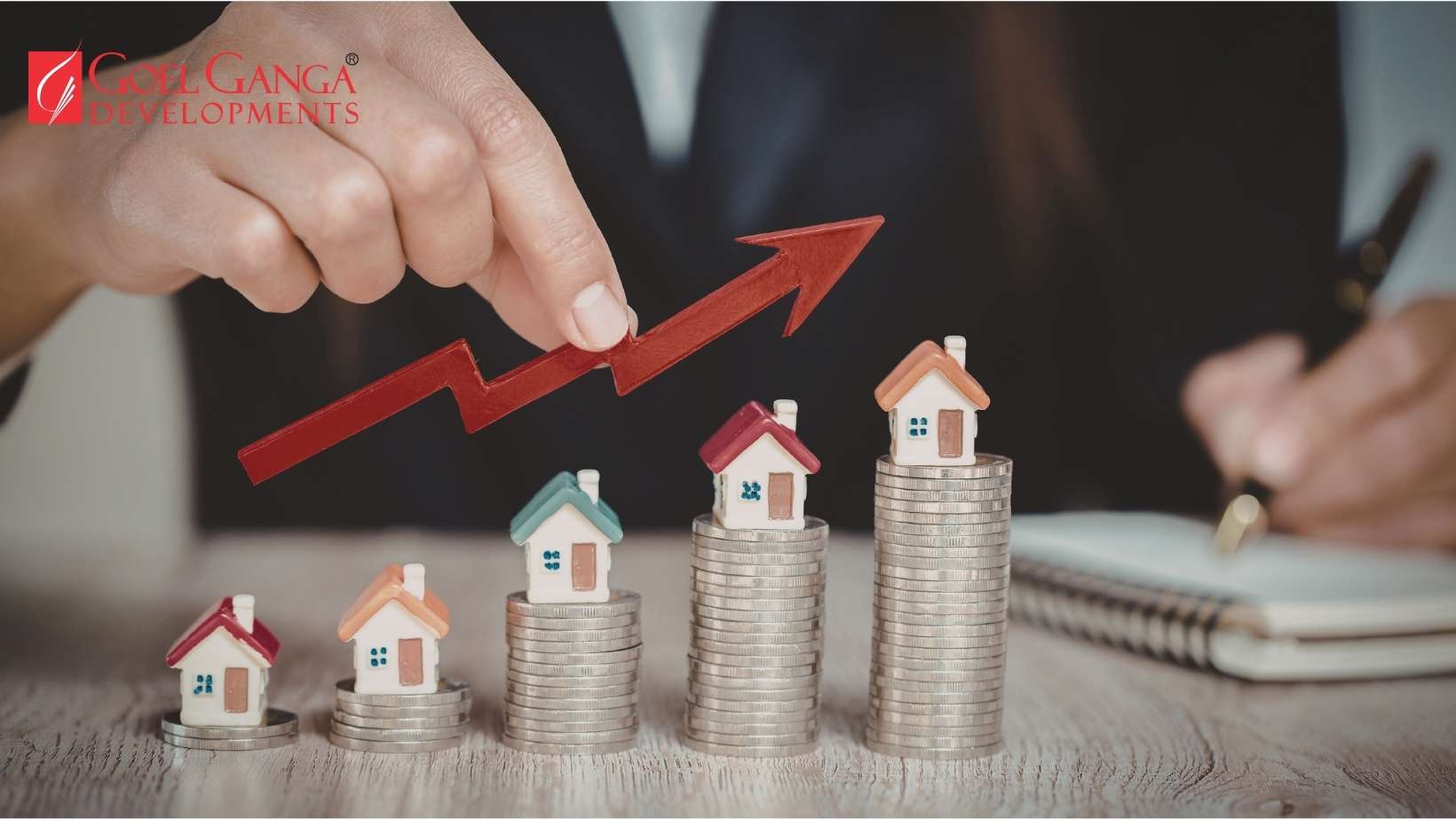 GOEL GANGA®
DEVELOPMENTS